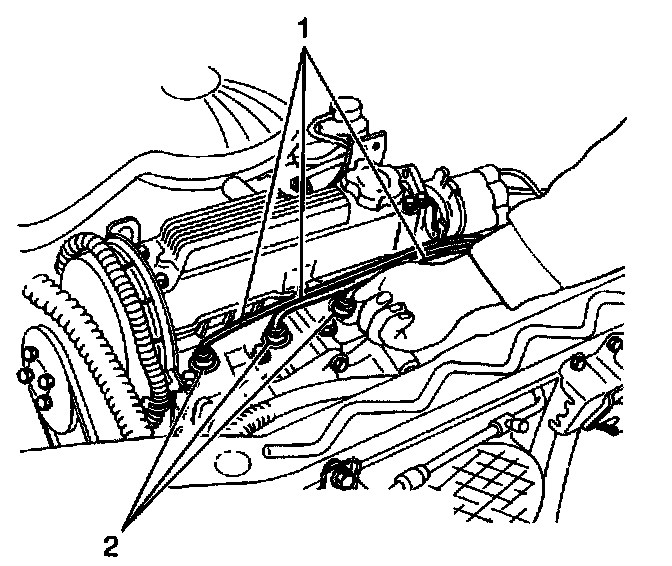 1
2