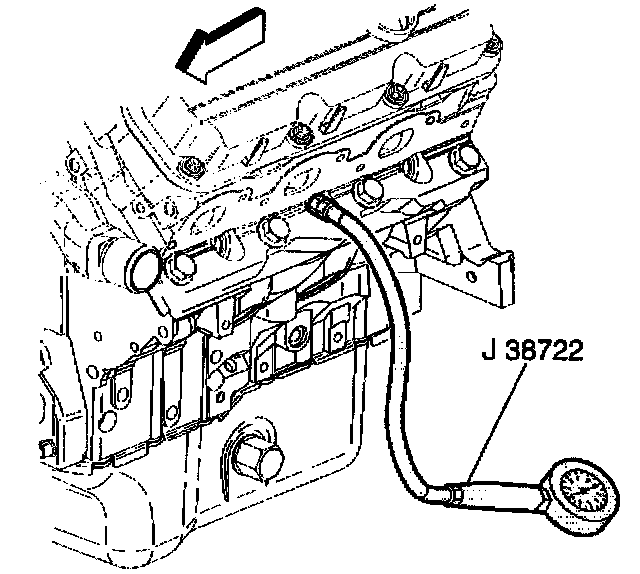 J 38722