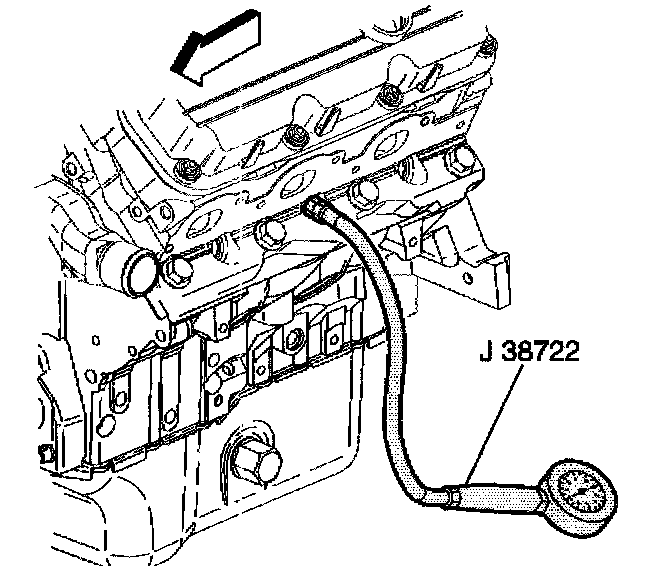 J 38722