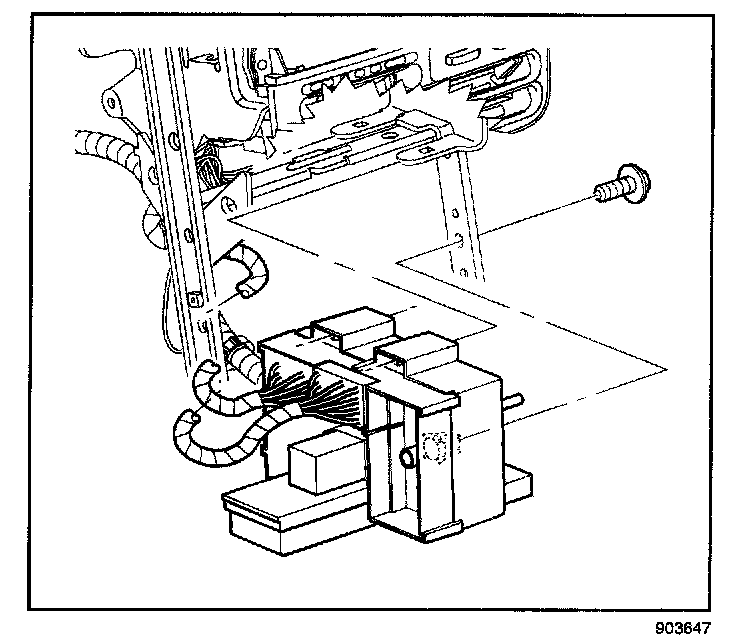 903647