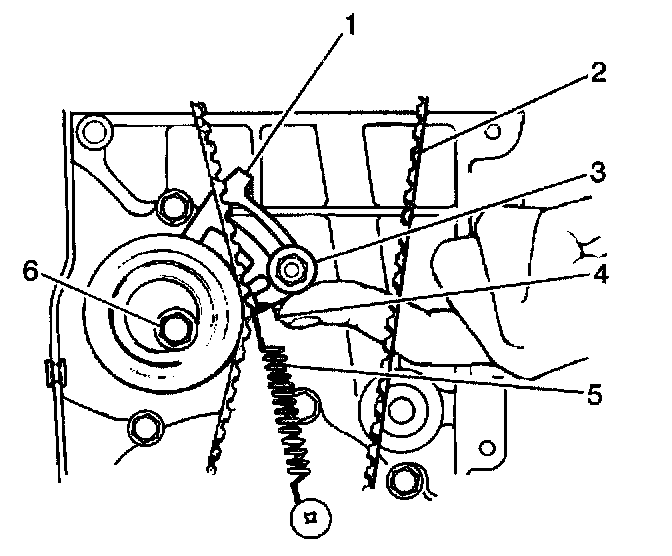 1
2
3
6
4
5