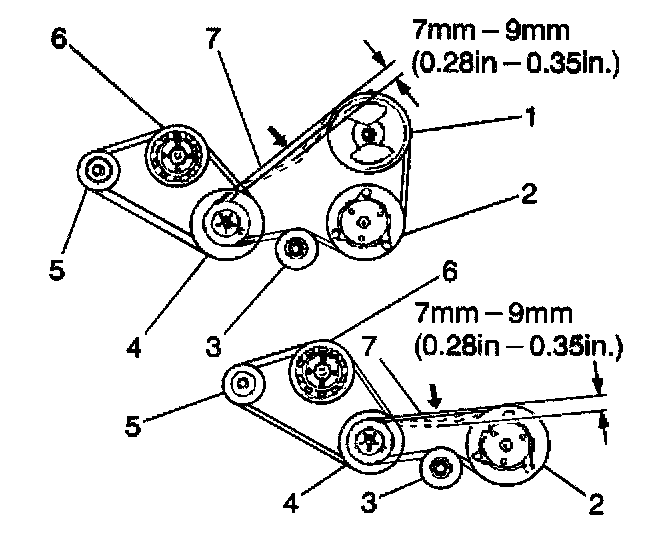 6
7
7mm – 9mm
(0.28in – 0.35in.)
1
2
5
4
3
6
7mm – 9mm
(0.28in – 0.35in.)
7
5
4
3
2