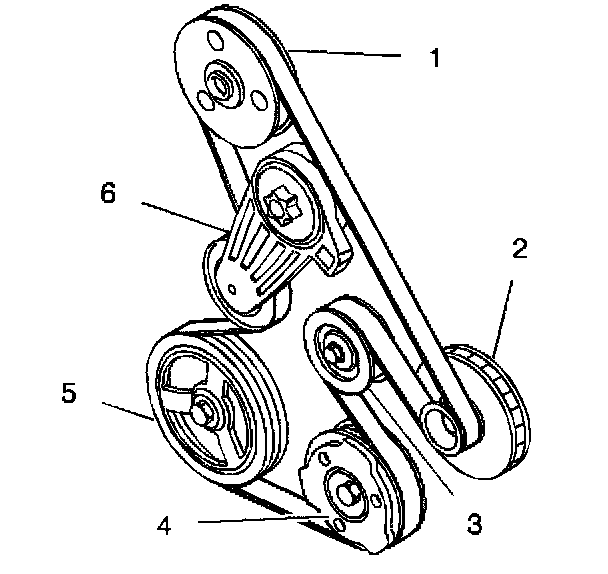 1
6
2
5
4
3