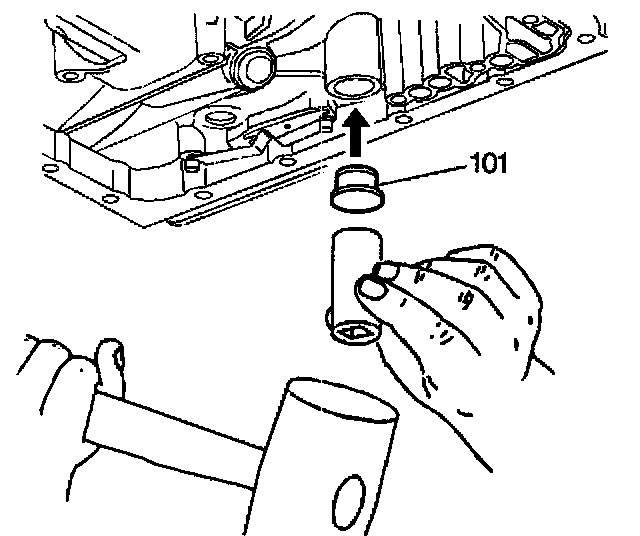 101