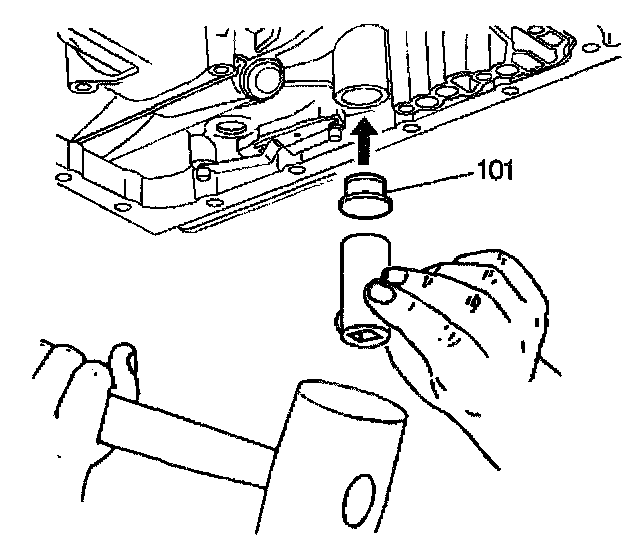 101