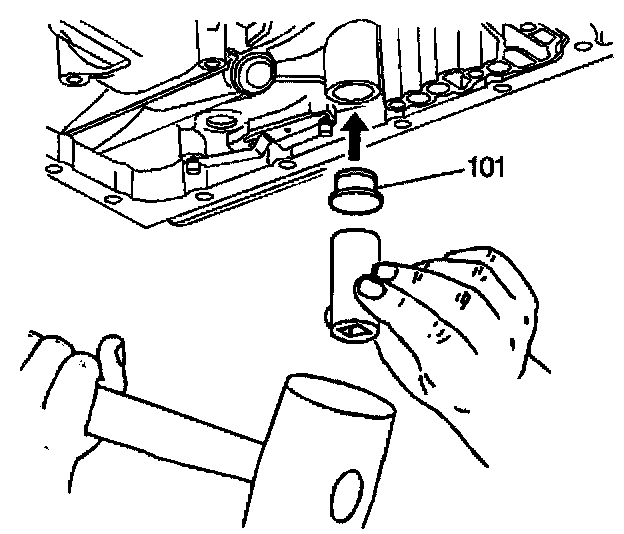 101