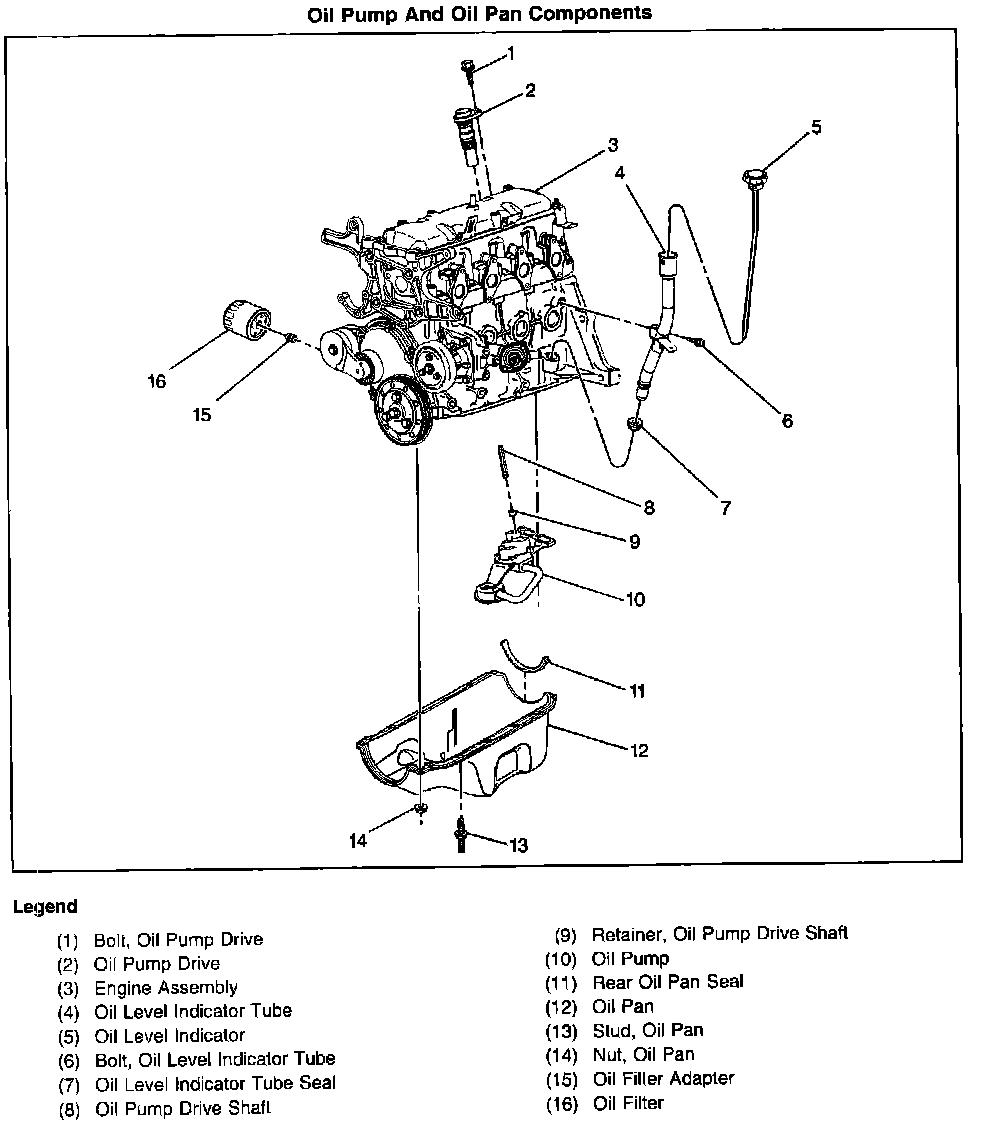 Oil Pump And Oil Pan Components

1
2
3
4
5
16
15
6
7
8
9
10
11
12
14
13

Legend

(1) Bolt, Oil Pump Drive
(2) Oil Pump Drive
(3) Engine Assembly
(4) Oil Level Indicator Tube
(5) Oil Level Indicator
(6) Bolt, Oil Level Indicator Tube
(7) Oil Level Indicator Tube Seal
(8) Oil Pump Drive Shaft

(9) Retainer, Oil Pump Drive Shaft
(10) Oil Pump
(11) Rear Oil Pan Seal
(12) Oil Pan
(13) Stud, Oil Pan
(14) Nut, Oil Pan
(15) Oil Filter Adapter
(16) Oil Filter