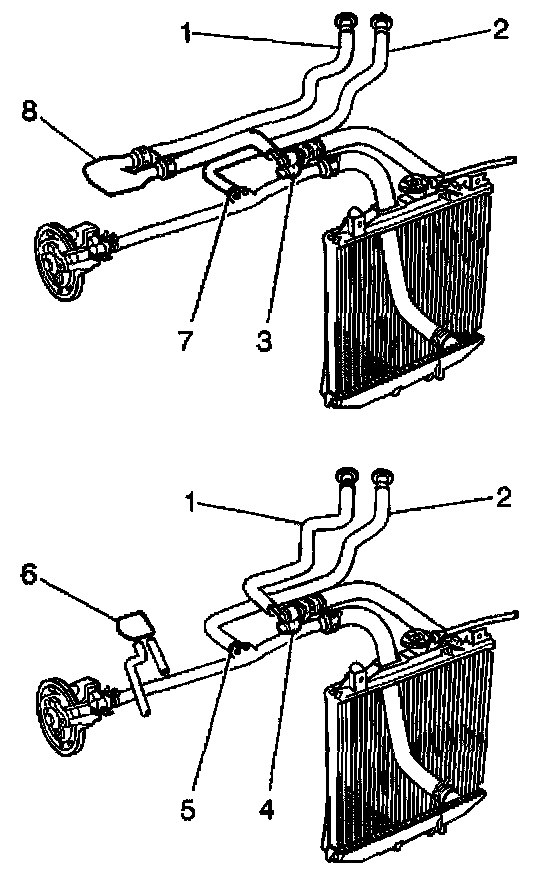 1
2
8
7
3
1
2
6
5
4