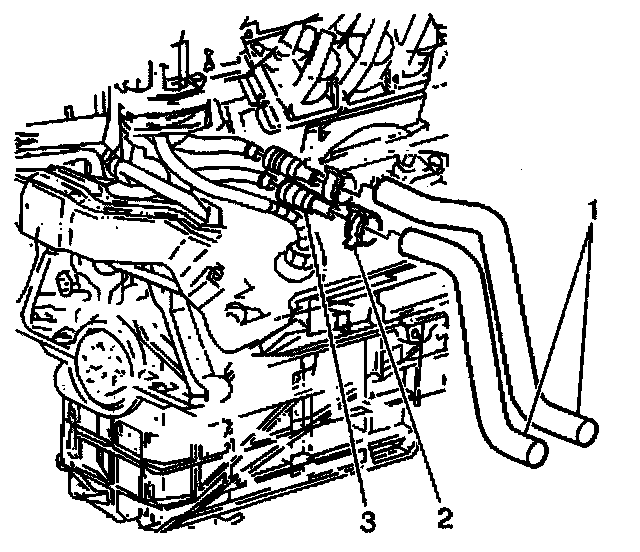 1
3
2