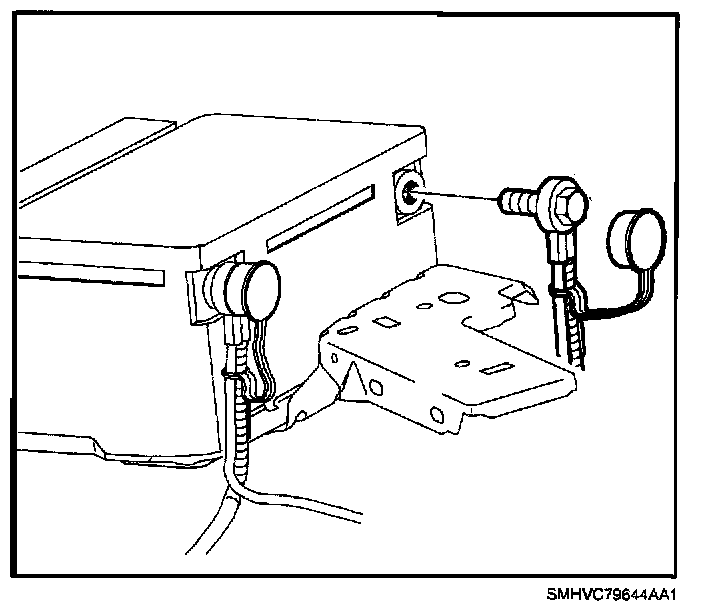 SMHVC79644AA1