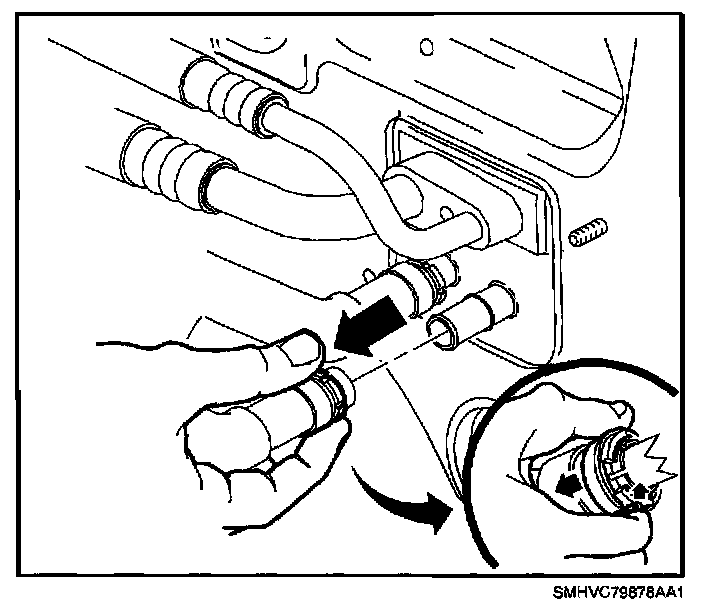 SMHVC79878AA1