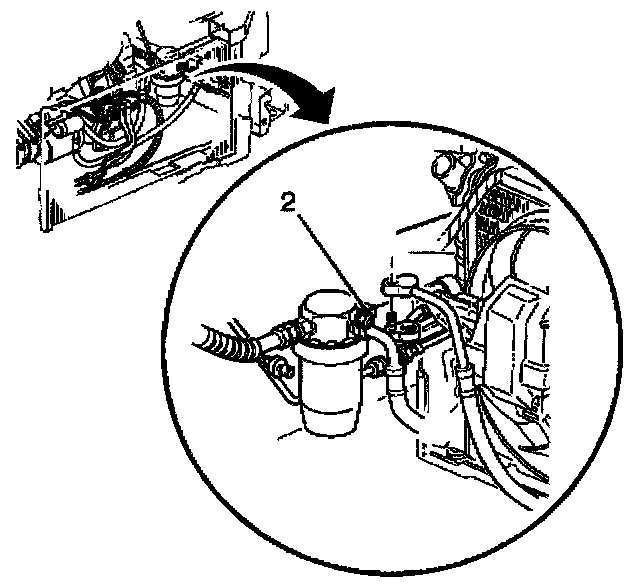 2