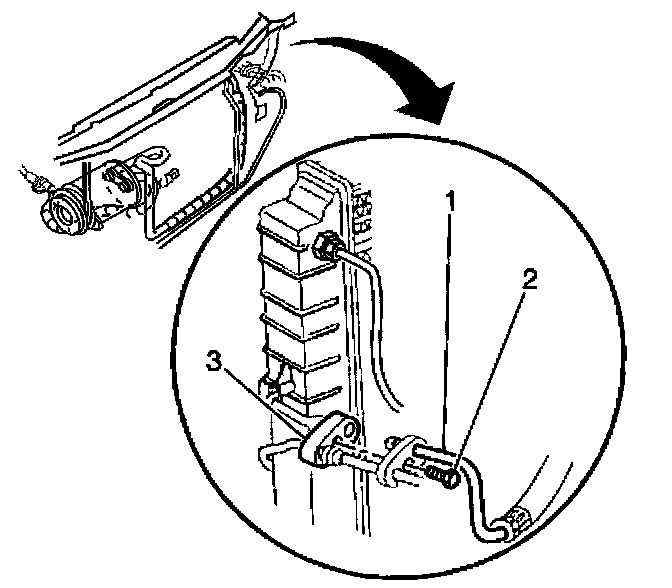 1
2
3