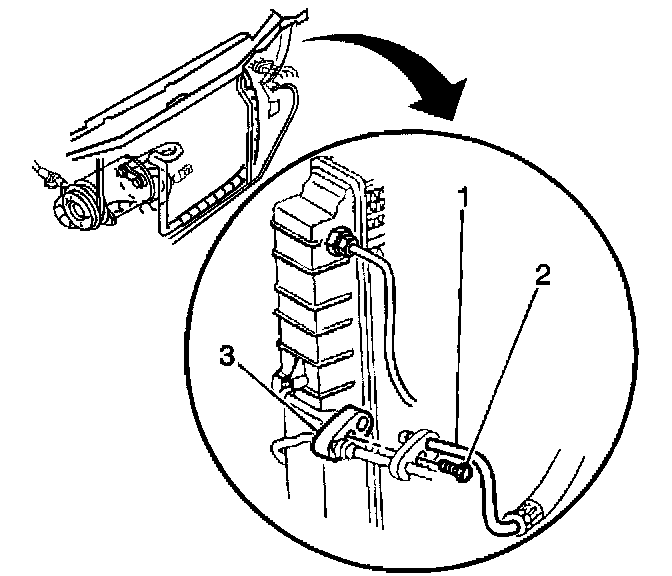 1
2
3