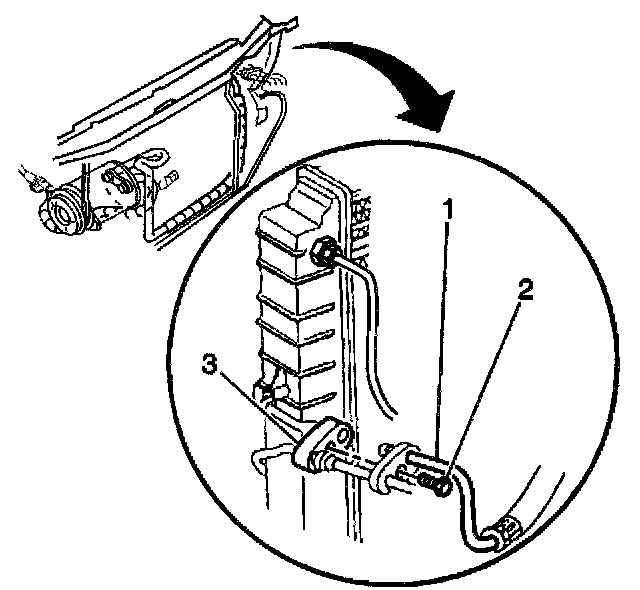 1
2
3