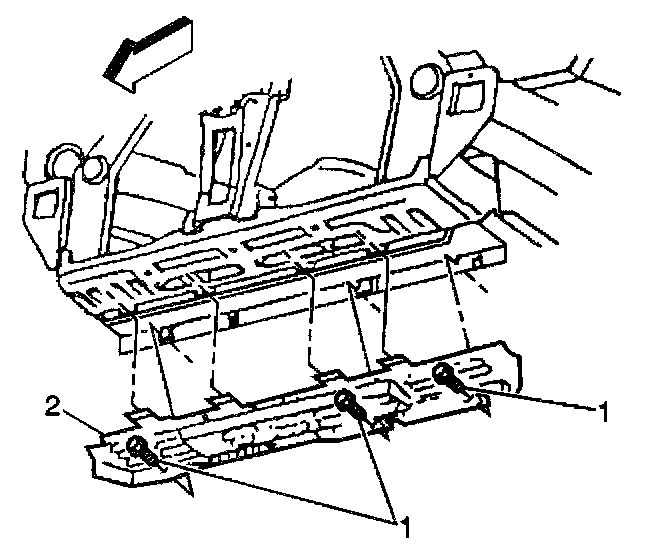 2
1
1