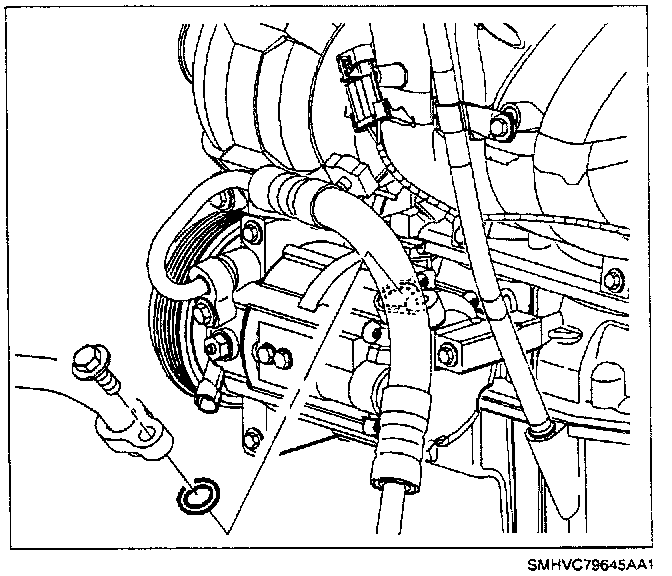 SMHVC79645AA1