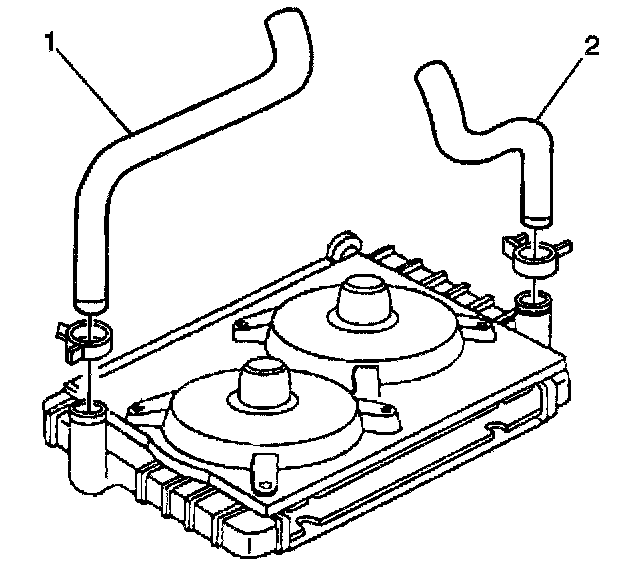 1
2