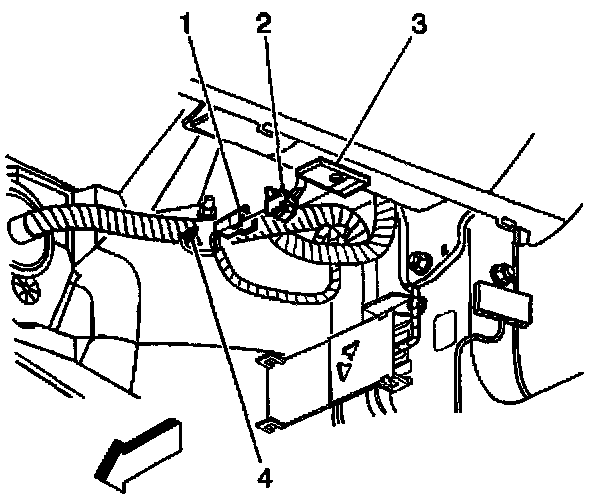 1
2
3
4