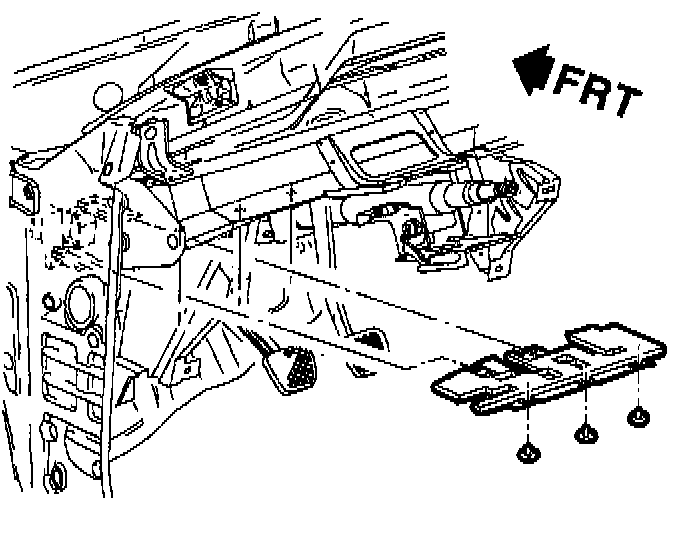 FRT