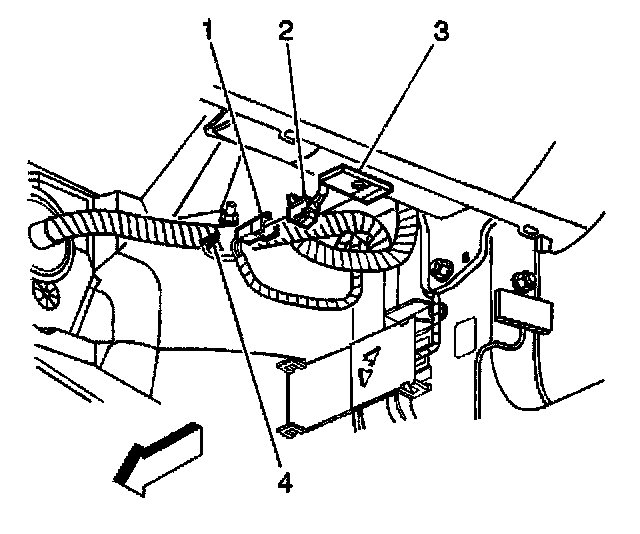 1
2
3
4