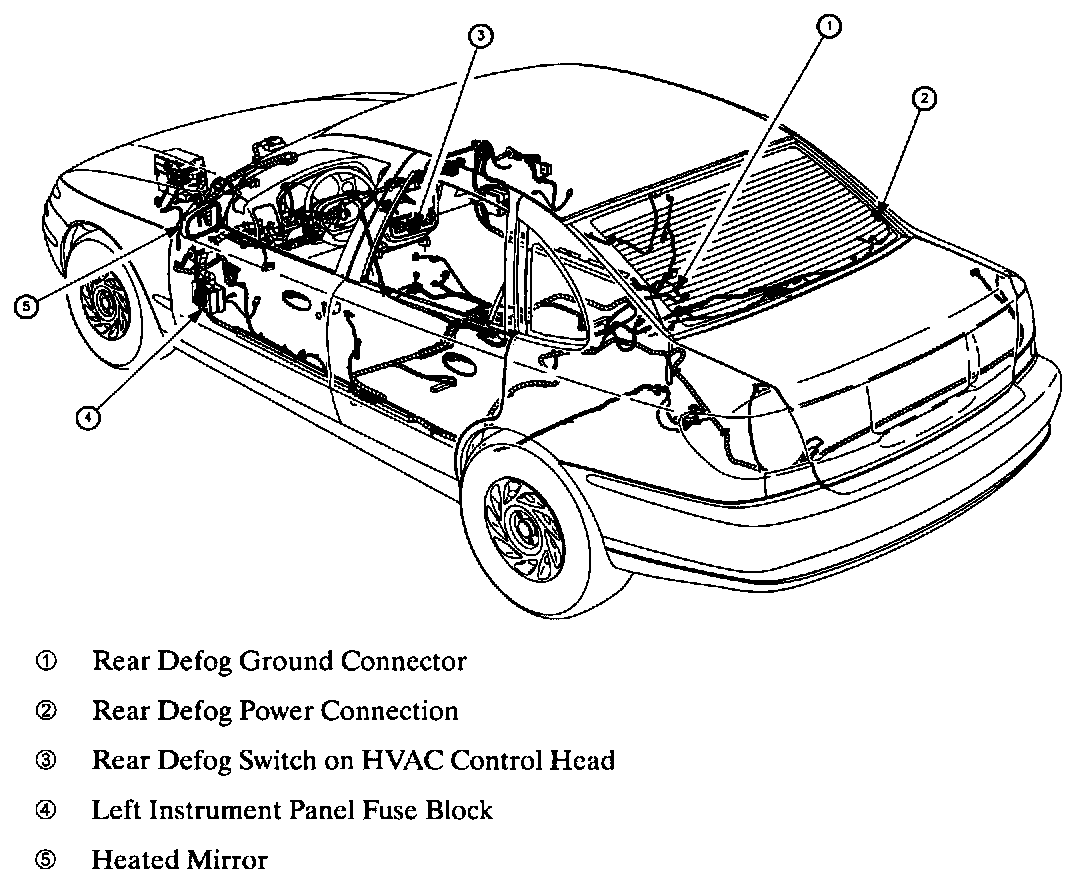 3
1
2
5
4

① Rear Defog Ground Connector

② Rear Defog Power Connection

③ Rear Defog Switch on HVAC Control Head

④ Left Instrument Panel Fuse Block

⑤ Heated Mirror