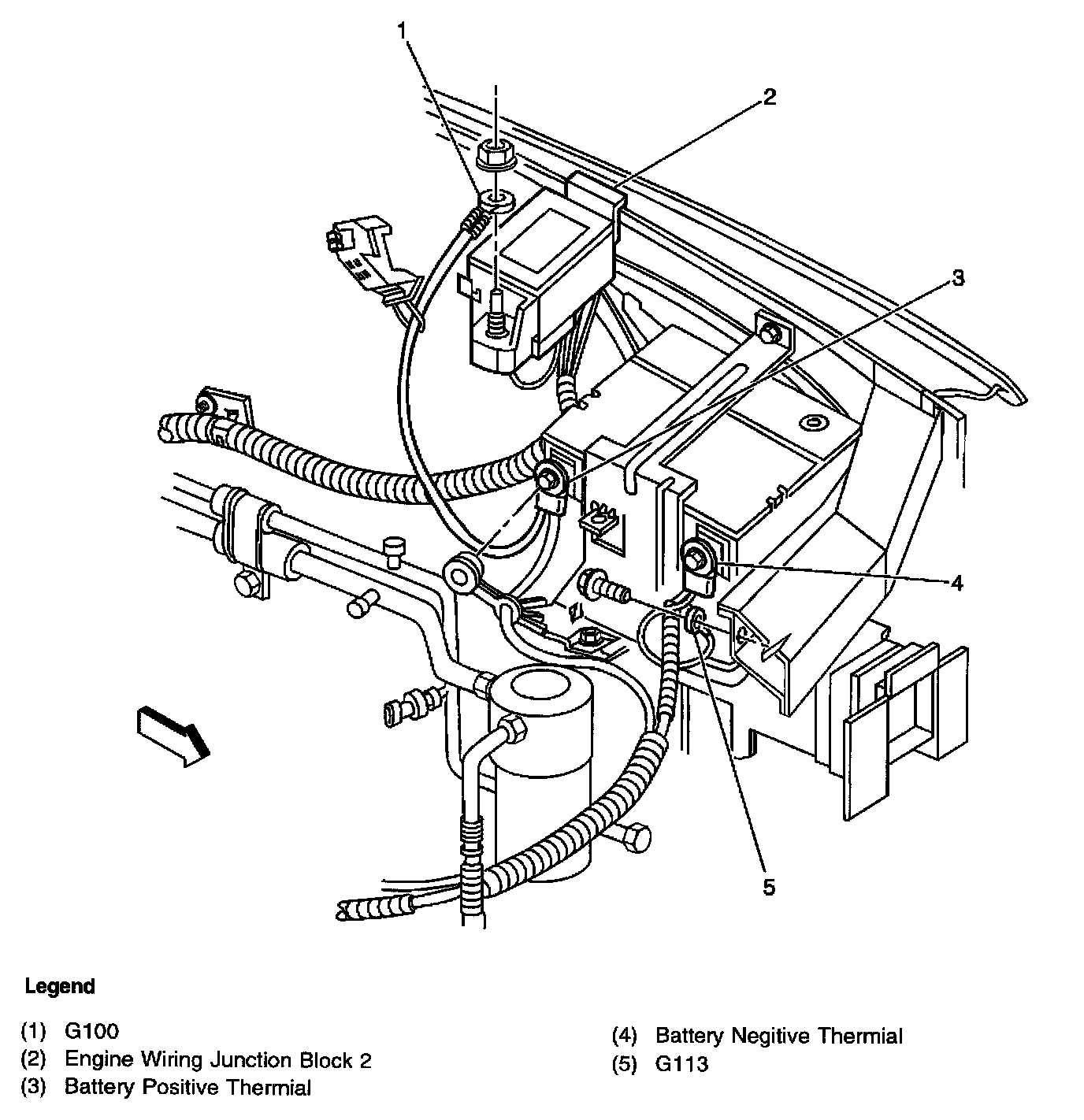 1
2
3
4
5

Legend

(1) G100
(2) Engine Wiring Junction Block 2
(3) Battery Positive Thermial

(4) Battery Negitive Thermial
(5) G113