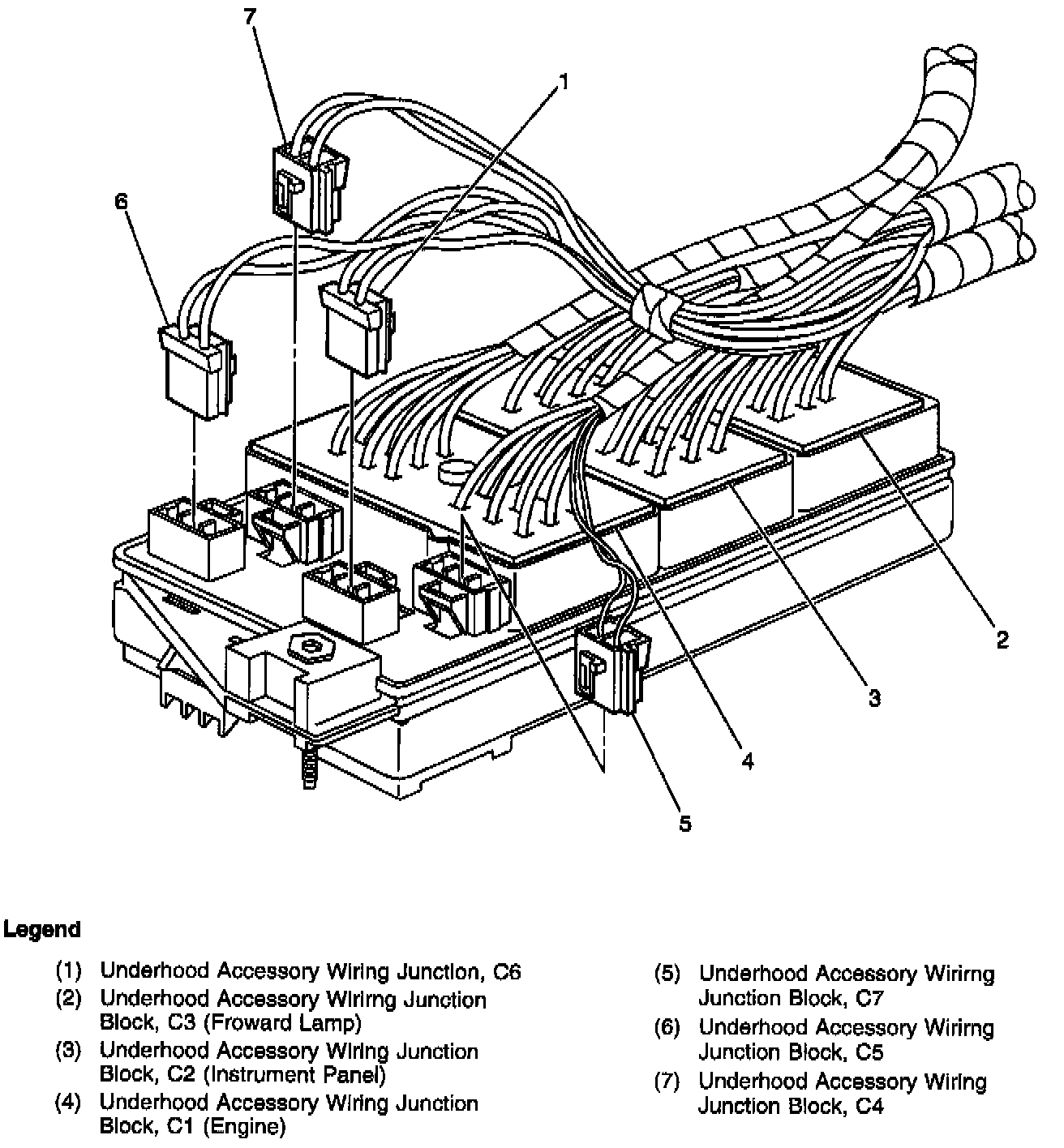 7

1

6

2

3

4

5

Legend

(1) Underhood Accessory Wiring Junction, C6
(2) Underhood Accessory Wirirng Junction Block, C3 (Froward Lamp)
(3) Underhood Accessory Wiring Junction Block, C2 (Instrument Panel)
(4) Underhood Accessory Wiring Junction Block, C1 (Engine)

(5) Underhood Accessory Wirirng Junction Block, C7
(6) Underhood Accessory Wirirng Junction Block, C5
(7) Underhood Accessory Wiring Junction Block, C4