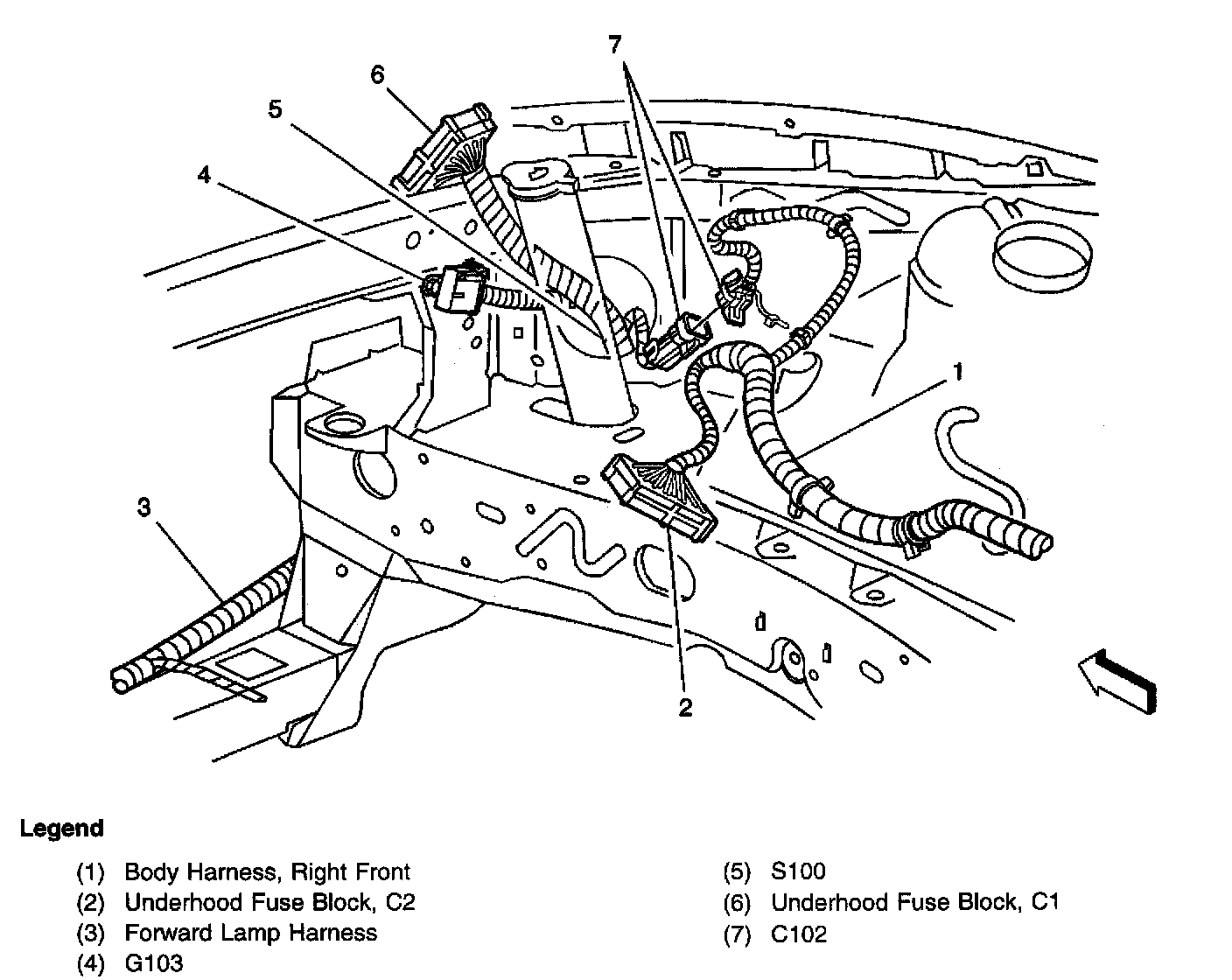 7
6
5
4
1
3
2

Legend

(1) Body Harness, Right Front
(2) Underhood Fuse Block, C2
(3) Forward Lamp Harness
(4) G103

(5) S100
(6) Underhood Fuse Block, C1
(7) C102