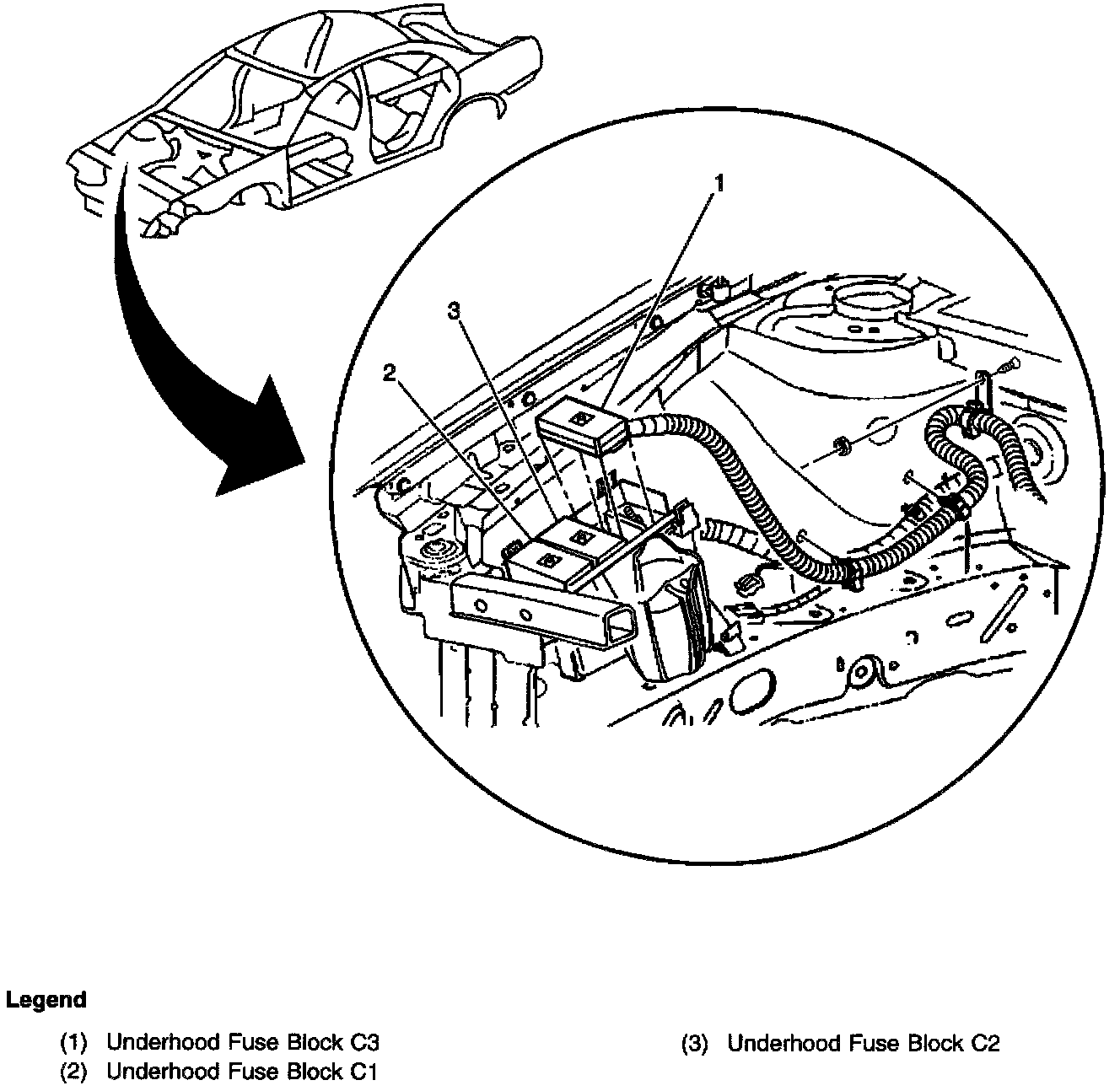 1

3

2

Legend

(1) Underhood Fuse Block C3
(2) Underhood Fuse Block C1
(3) Underhood Fuse Block C2