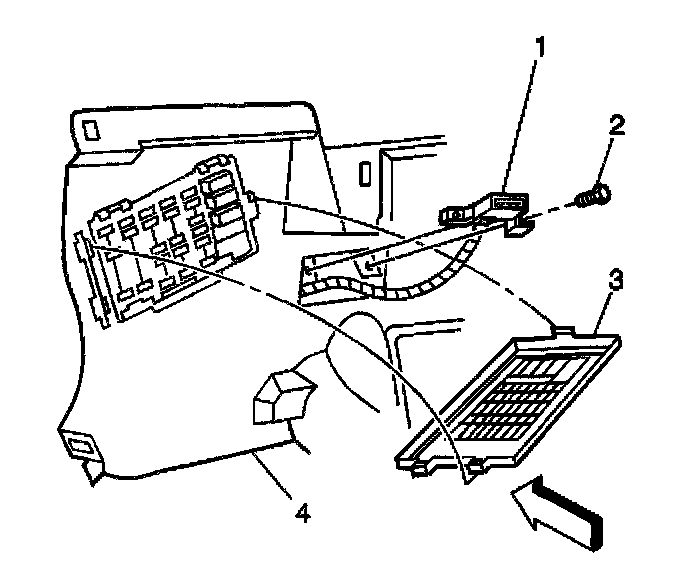 1
2
3
4