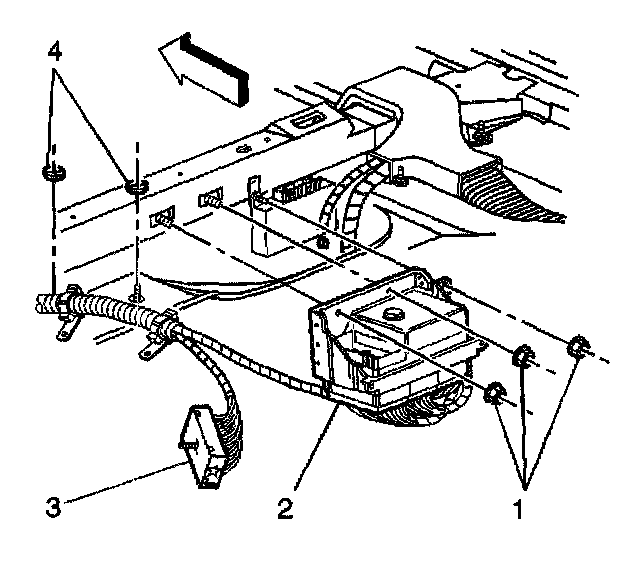 4
3
2
1