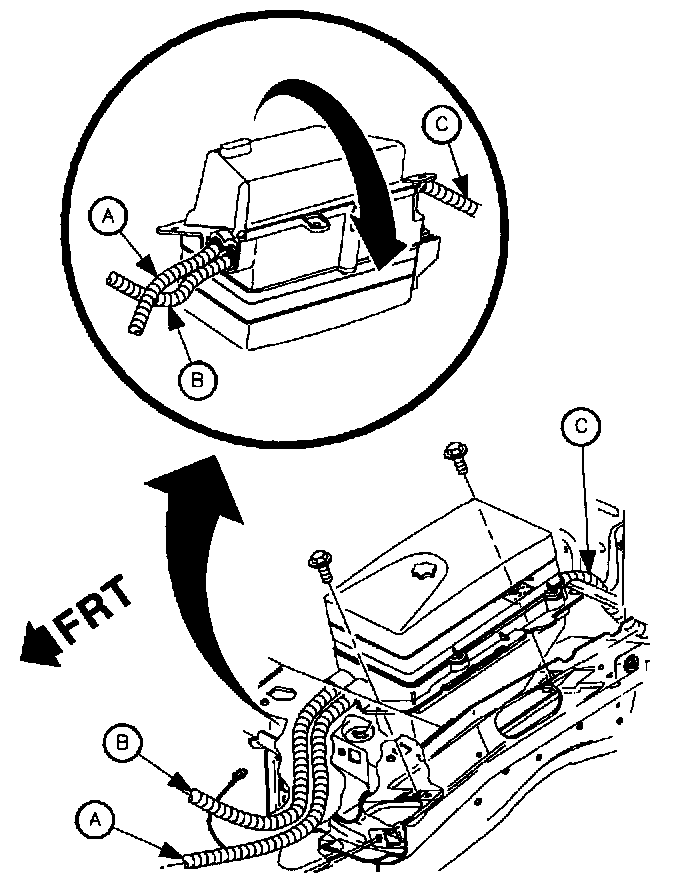 C
A
B
C
FRT
B
A