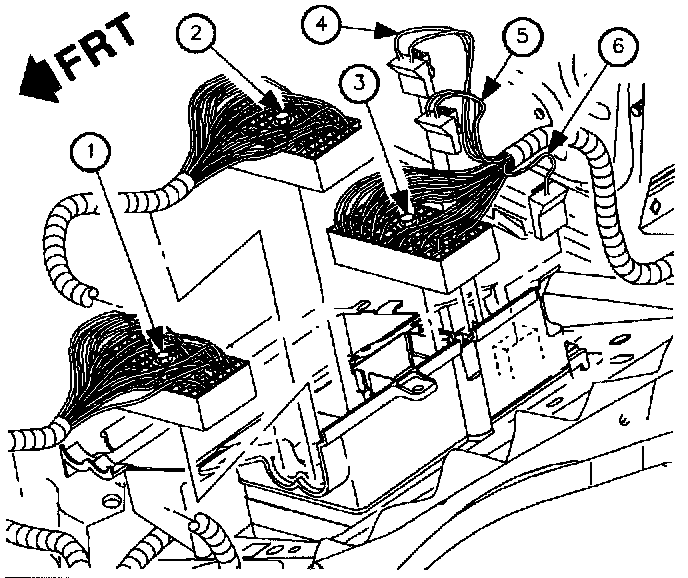 FRT
2
4
5
6
3
1