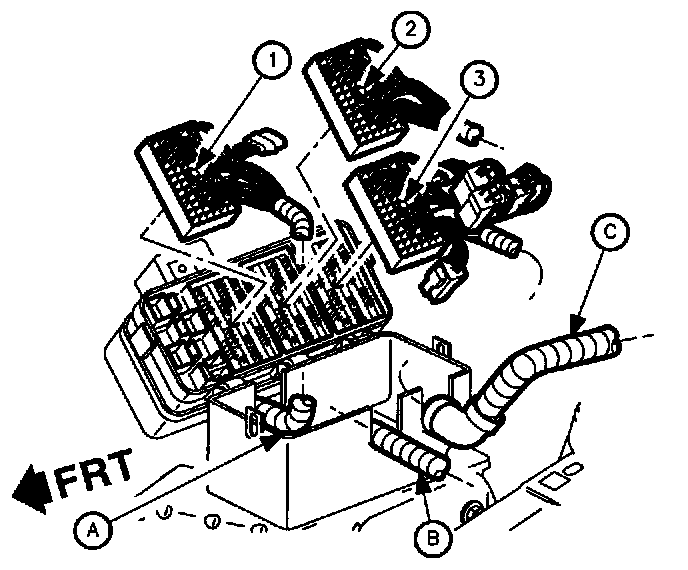 1
2
3
C
FRT
A
B