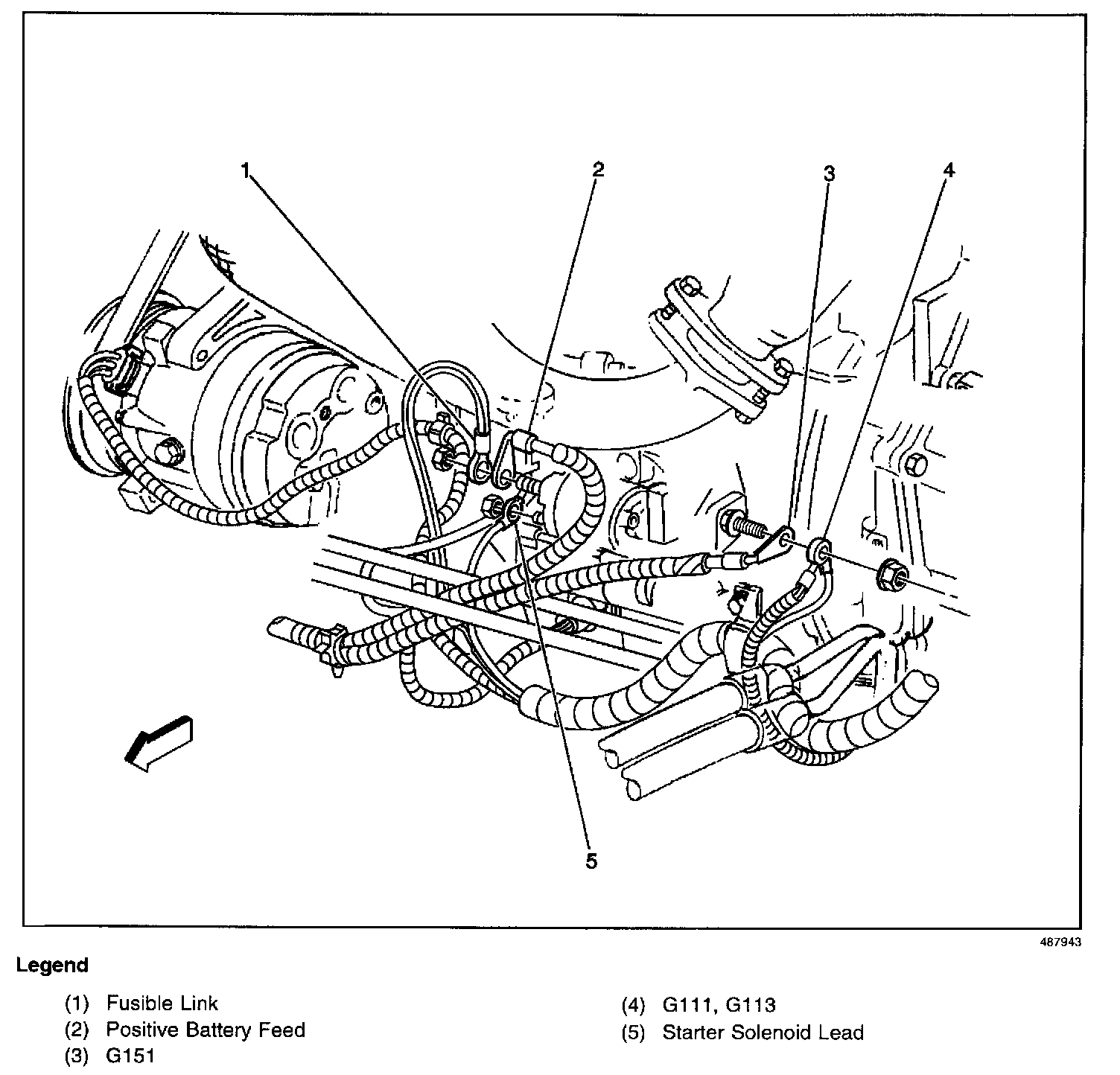 1
2
3
4
5

487943

Legend

(1) Fusible Link
(2) Positive Battery Feed
(3) G151

(4) G111, G113
(5) Starter Solenoid Lead