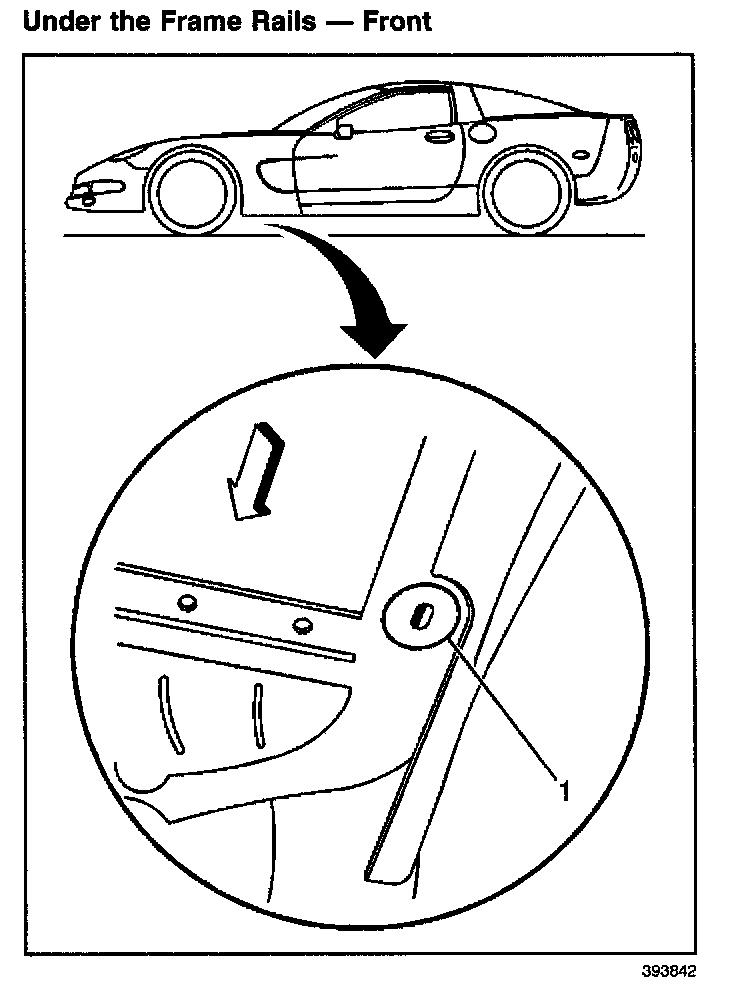 Under the Frame Rails — Front

1

393842