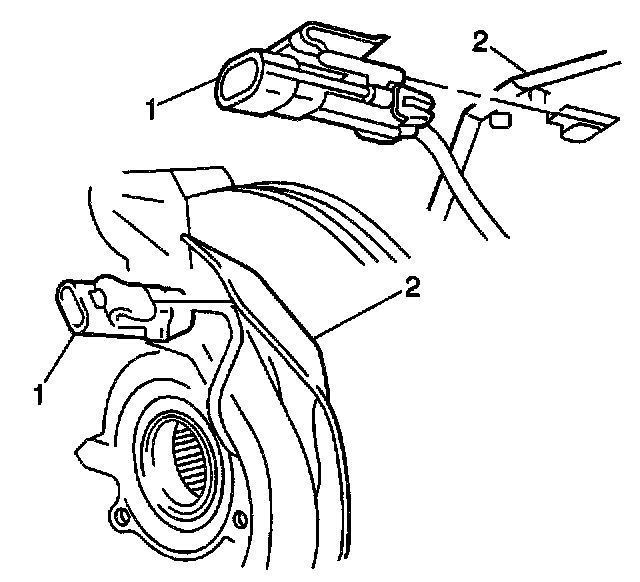 2
1
2
1