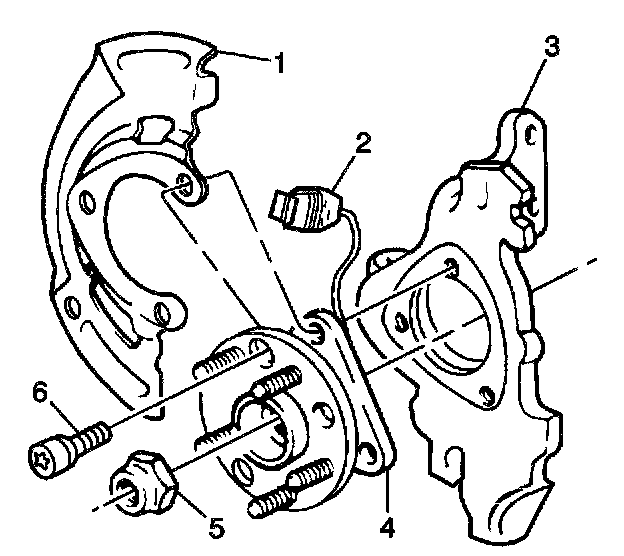 1
3
2
6
5
4