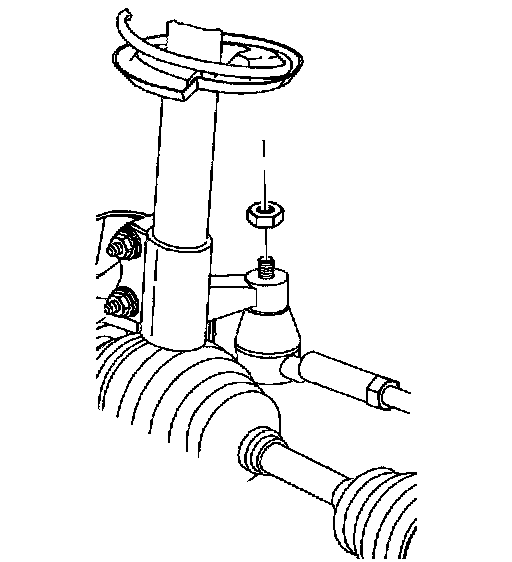 1