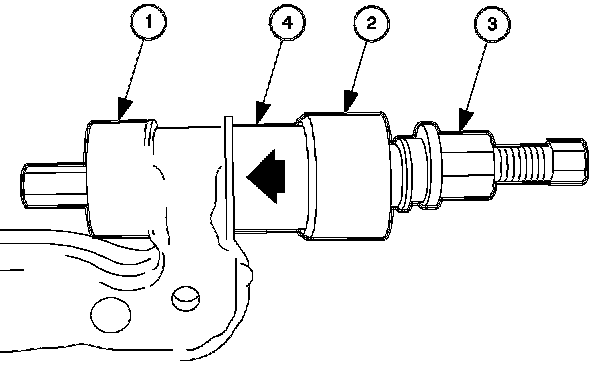 1
4
2
3