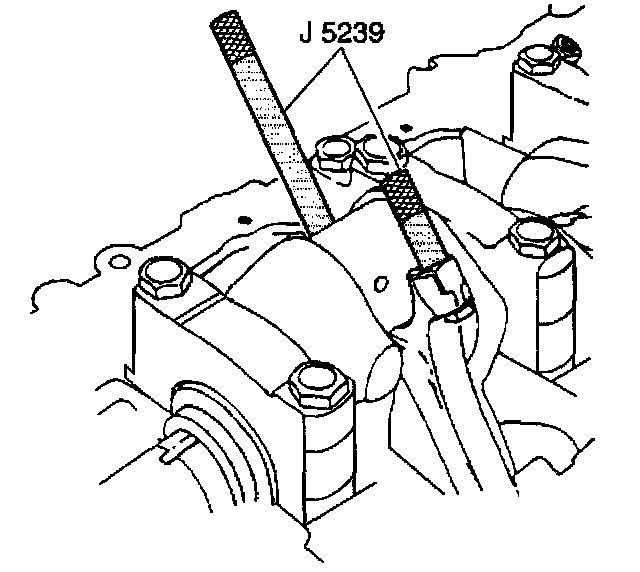 J 5239