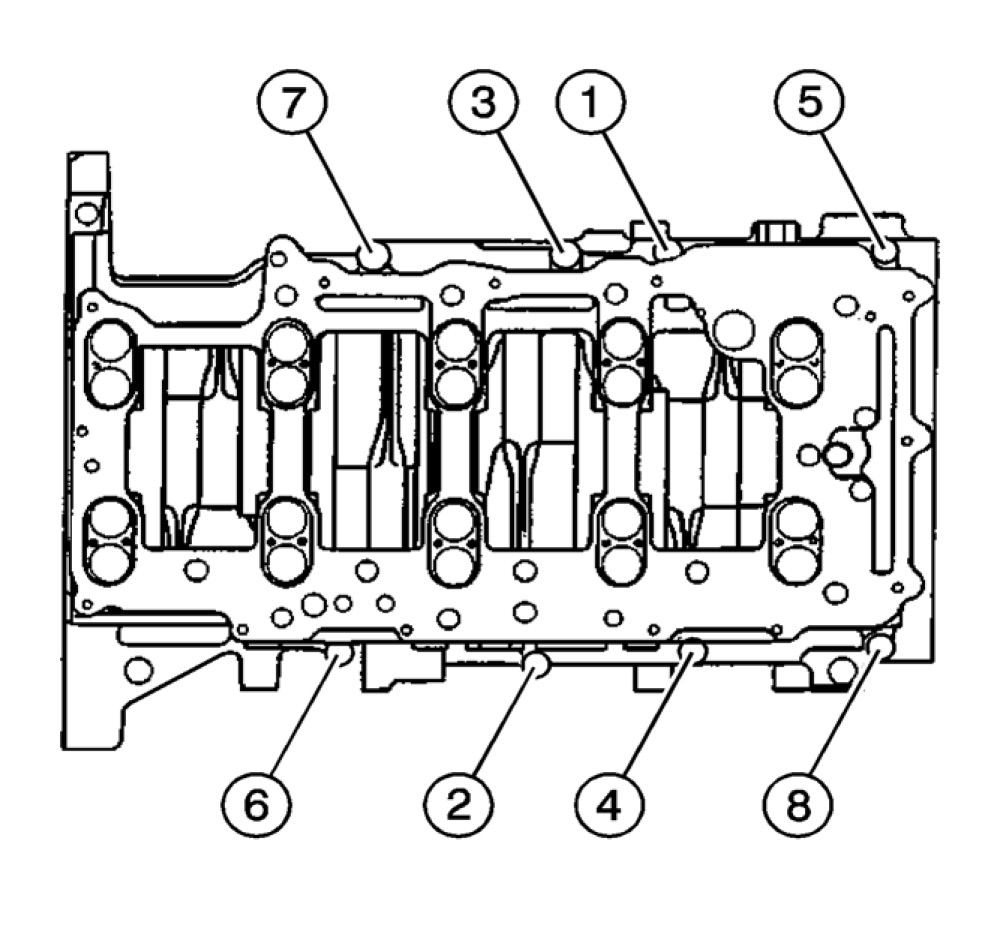 7
3
1
5
6
2
4
8