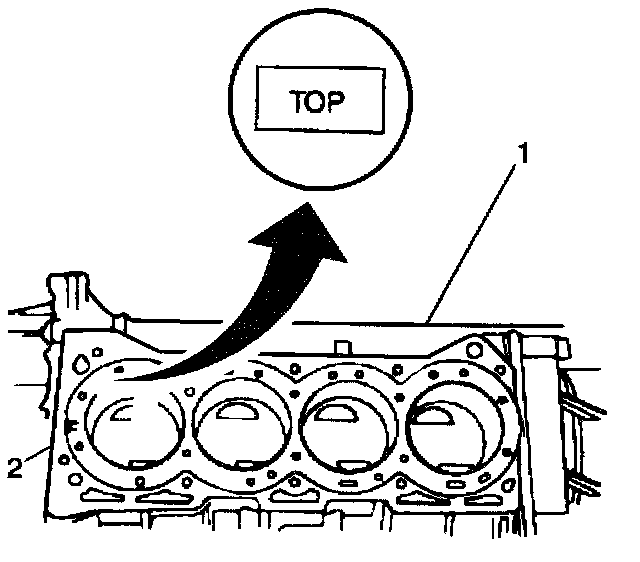 TOP

1

2