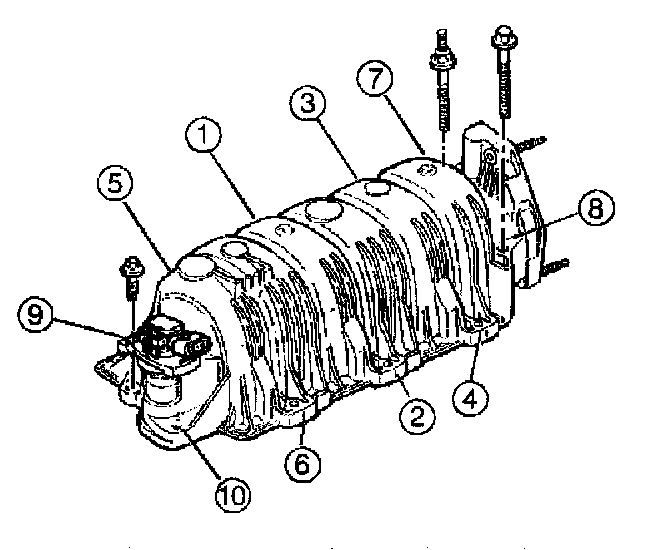 7
3
1
5
8
9
2
4
6
10