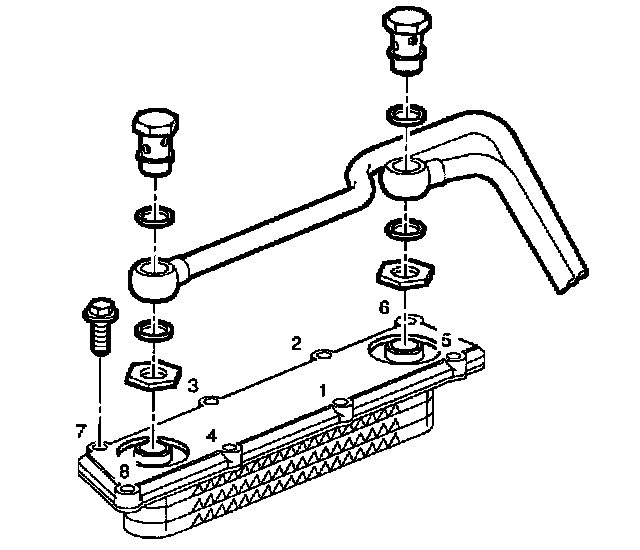 6
2
5
3
1
7
4
8