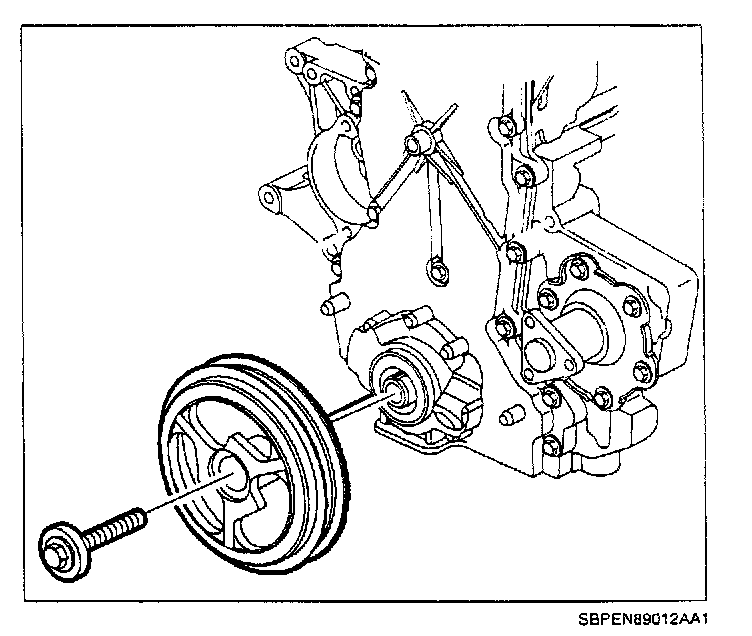 SBPEN89012AA1