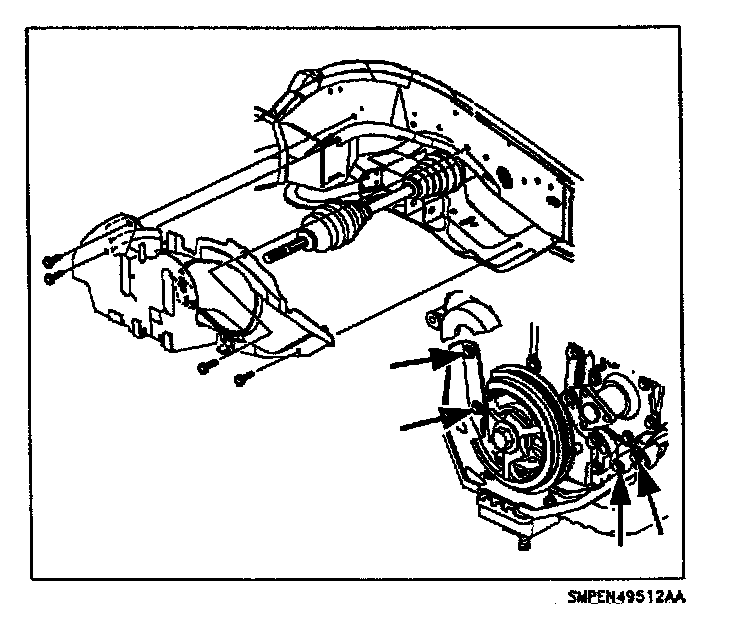 SMPEN49S12AA