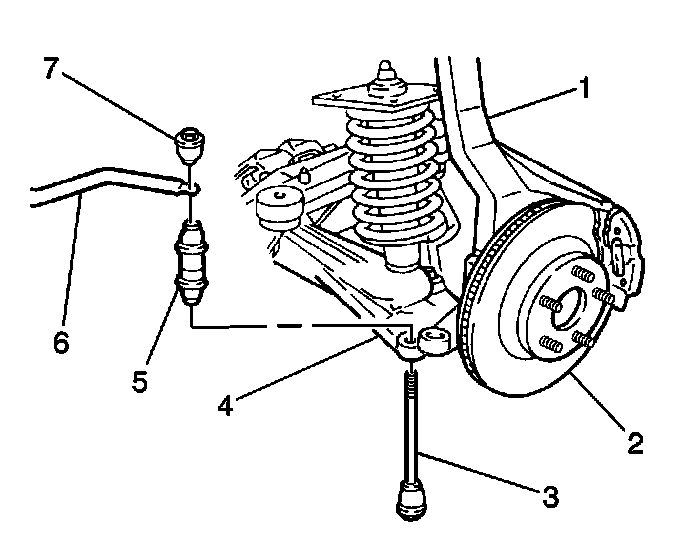 7
1
6
5
4
2
3