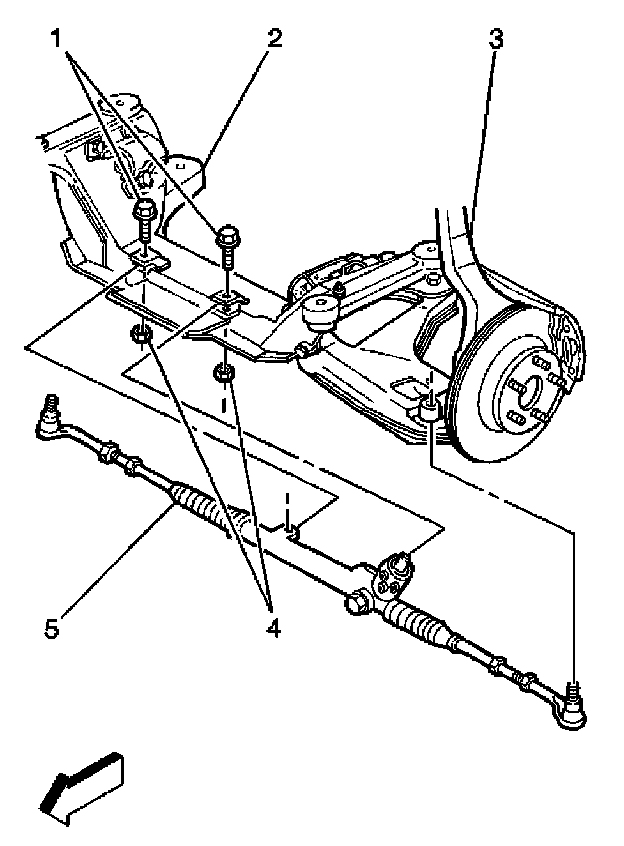 1
2
3
5
4